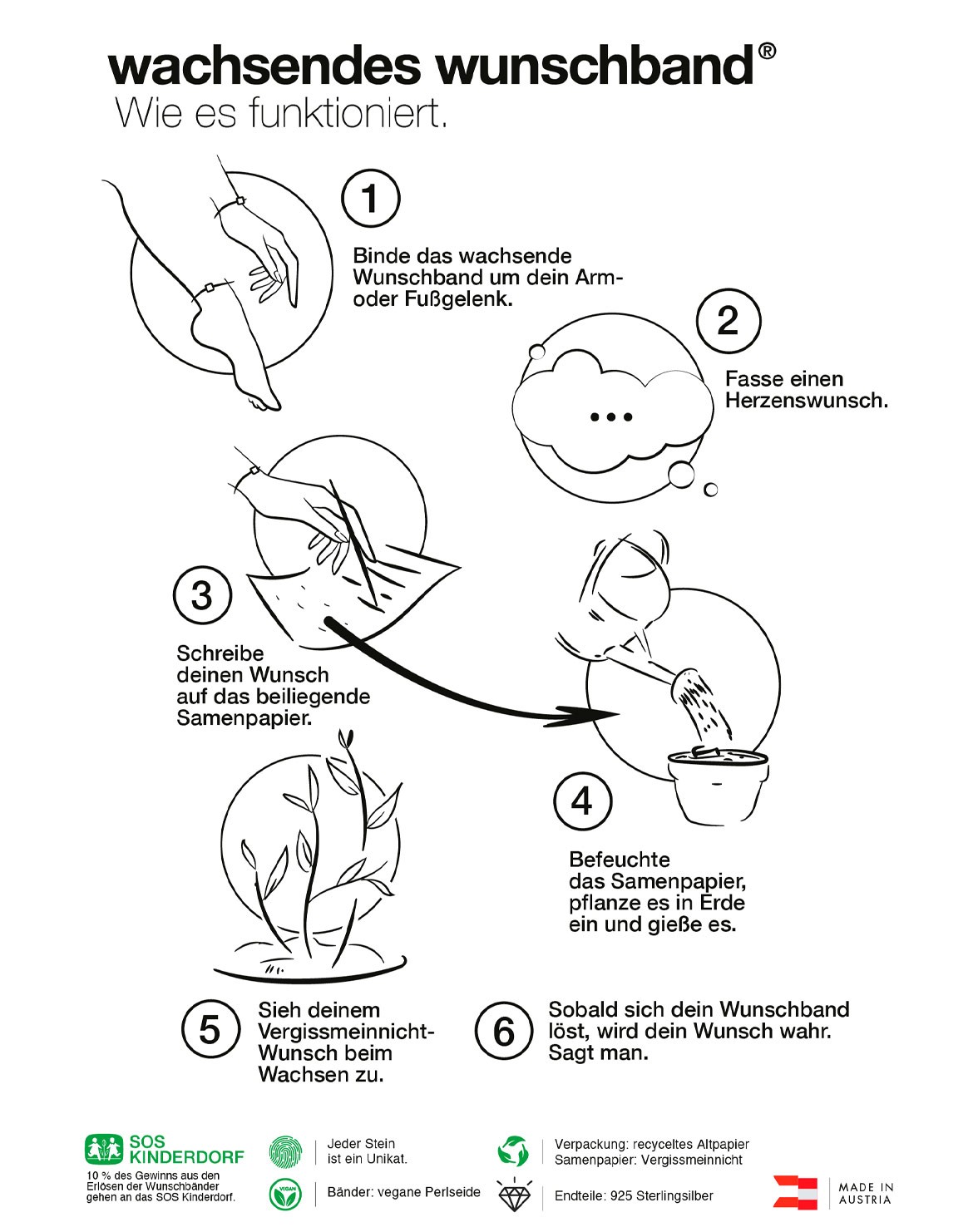 wachsendes wunschband®
Wie es funktioniert.

1
Binde das wachsende Wunschband um dein Arm- oder Fußgelenk.

2
Fasse einen Herzenswunsch.

...

3
Schreibe deinen Wunsch auf das beiliegende Samenpapier.

4
Befeuchte das Samenpapier, pflanze es in Erde ein und gieße es.

5
Sieh deinem Vergissmeinnicht-Wunsch beim Wachsen zu.

6
Sobald sich dein Wunschband löst, wird dein Wunsch wahr. Sagt man.

SOS KINDERDORF
10 % des Gewinns aus den Erlösen der Wunschbänder gehen an das SOS Kinderdorf.

Jeder Stein ist ein Unikat.

VEGAN
Bänder: vegane Perlseide

Verpackung: recyceltes Altpapier
Samenpapier: Vergissmeinnicht

Endteile: 925 Sterlingsilber

MADE IN AUSTRIA